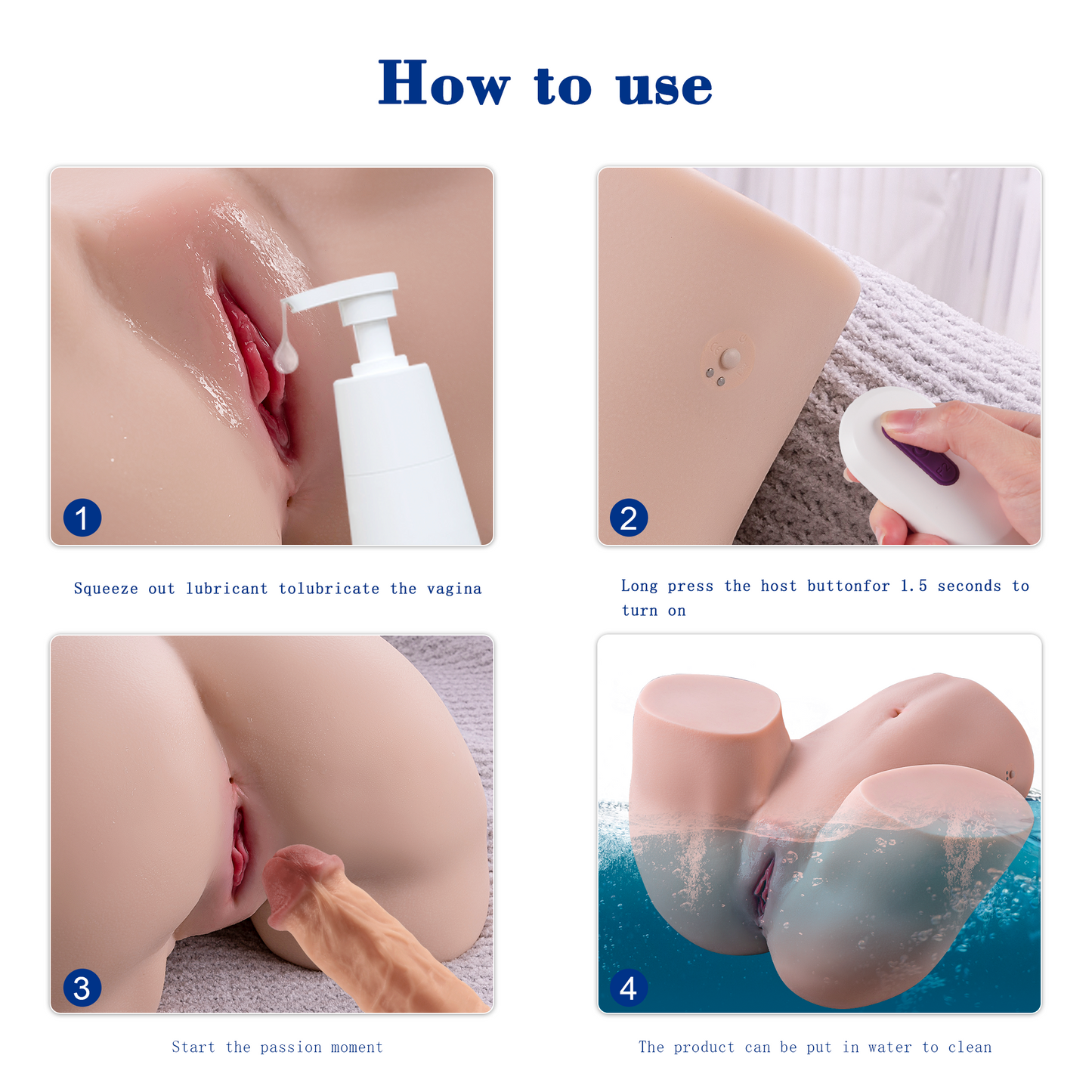 How to use

1

Squeeze out lubricant tolubricate the vagina

2

Long press the host buttonfor 1.5 seconds to turn on

3

Start the passion moment

4

The product can be put in water to clean